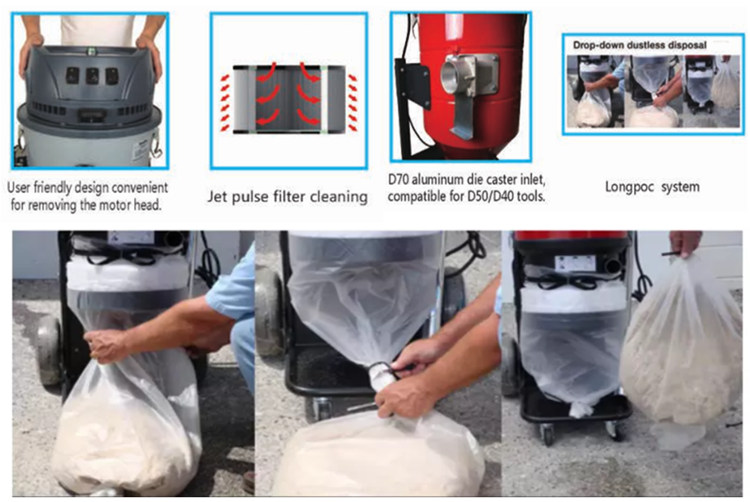 User friendly design convenient for removing the motor head.

Jet pulse filter cleaning

D70 aluminum die caster inlet, compatible for D50/D40 tools.

Drop-down dustless disposal

Longpoc system